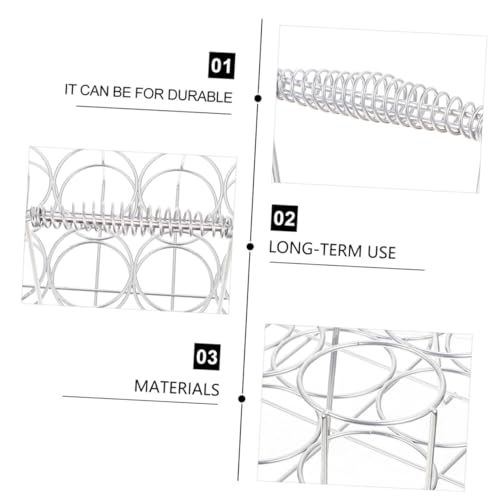 01

IT CAN BE FOR DURABLE

02

LONG-TERM USE

03

MATERIALS