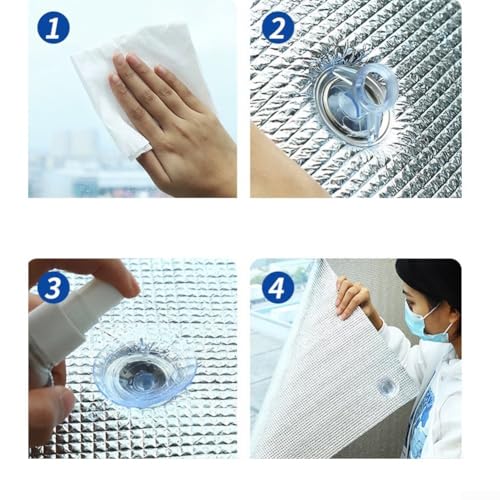 1

2

3

4