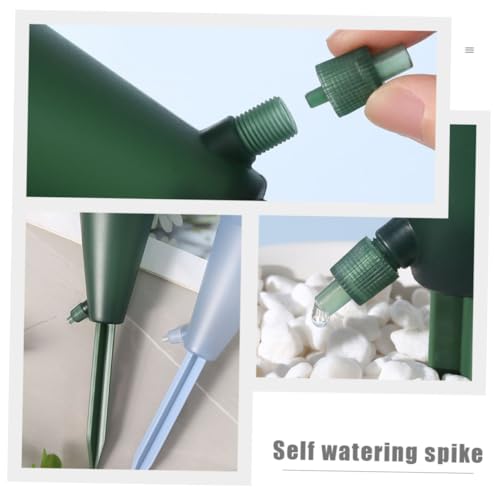 Self watering spike