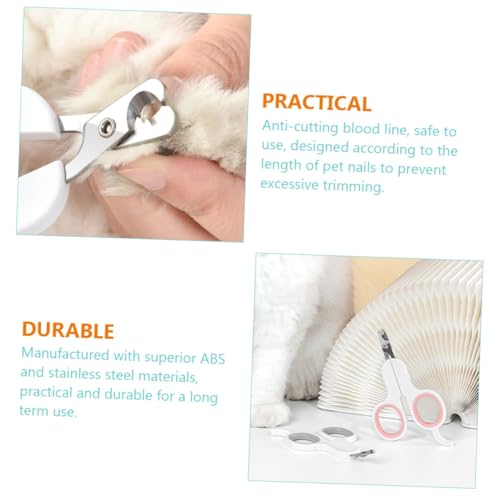 PRACTICAL

Anti-cutting blood line, safe to use, designed according to the length of pet nails to prevent excessive trimming.

DURABLE

Manufactured with superior ABS and stainless steel materials, practical and durable for a long term use.