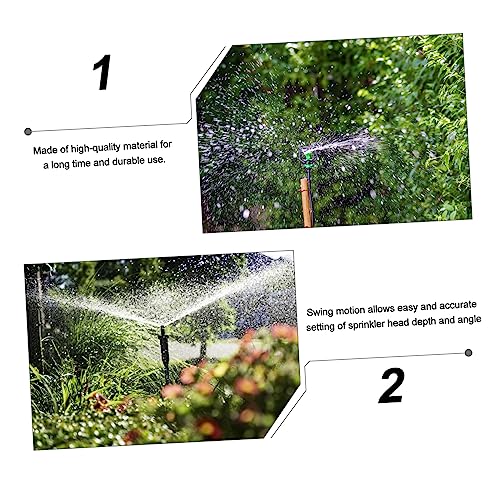 1

Made of high-quality material for a long time and durable use.

Swing motion allows easy and accurate setting of sprinkler head depth and angle

2