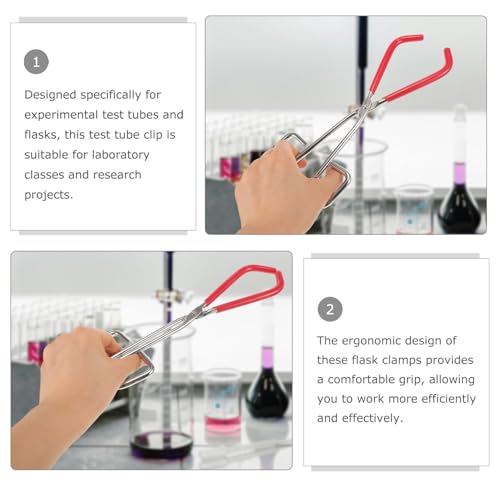 1

Designed specifically for experimental test tubes and flasks, this test tube clip is suitable for laboratory classes and research projects.

2

The ergonomic design of these flask clamps provides a comfortable grip, allowing you to work more efficiently and effectively.