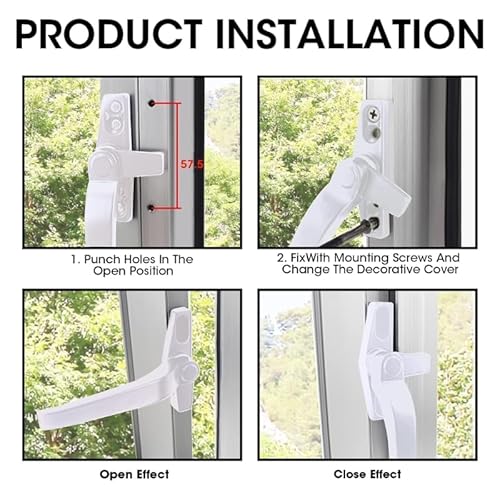 PRODUCT INSTALLATION

57.5

1. Punch Holes In The Open Position

2. FixWith Mounting Screws And Change The Decorative Cover

Open Effect

Close Effect