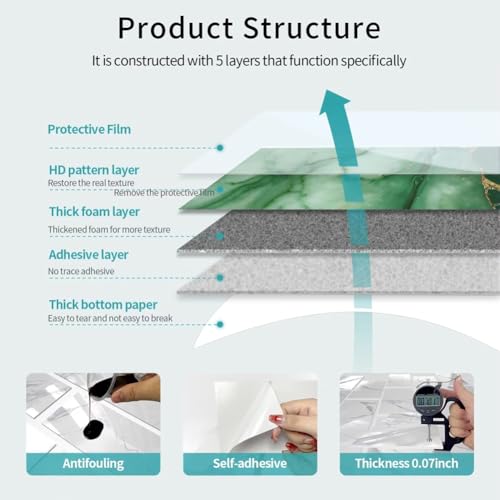 Product Structure

It is constructed with 5 layers that function specifically

Protective Film

HD pattern layer
Restore the real texture
Remove the protective film

Thick foam layer
Thickened foam for more texture

Adhesive layer
No trace adhesive

Thick bottom paper
Easy to tear and not easy to break

Antifouling

Self-adhesive

Thickness 0.07inch