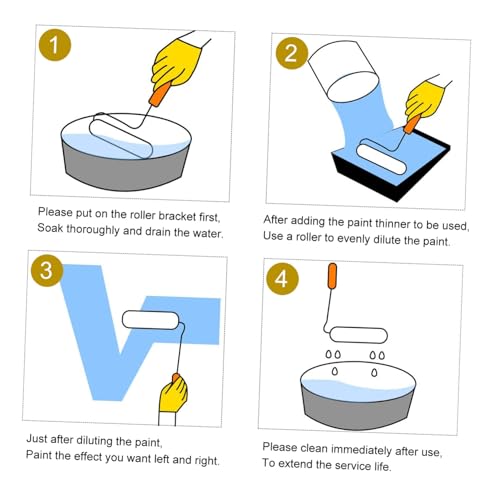 1

Please put on the roller bracket first,
Soak thoroughly and drain the water.

2

After adding the paint thinner to be used,
Use a roller to evenly dilute the paint.

3

Just after diluting the paint,
Paint the effect you want left and right.

4

Please clean immediately after use,
To extend the service life.