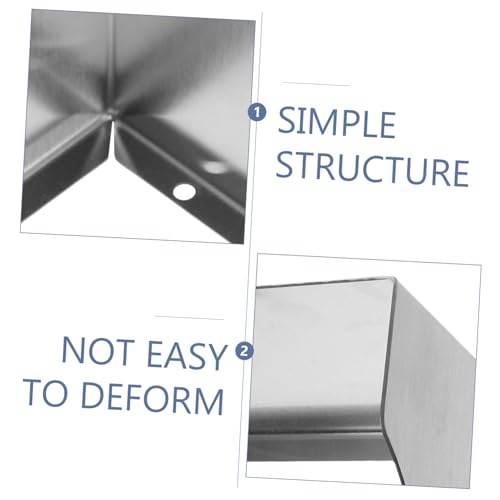 1 SIMPLE STRUCTURE

NOT EASY TO DEFORM 2