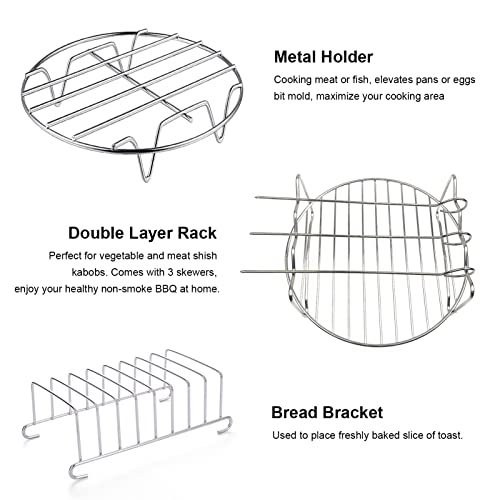 Metal Holder

Cooking meat or fish, elevates pans or eggs bit mold, maximize your cooking area

Double Layer Rack

Perfect for vegetable and meat shish kabobs. Comes with 3 skewers, enjoy your healthy non-smoke BBQ at home.

Bread Bracket

Used to place freshly baked slice of toast.