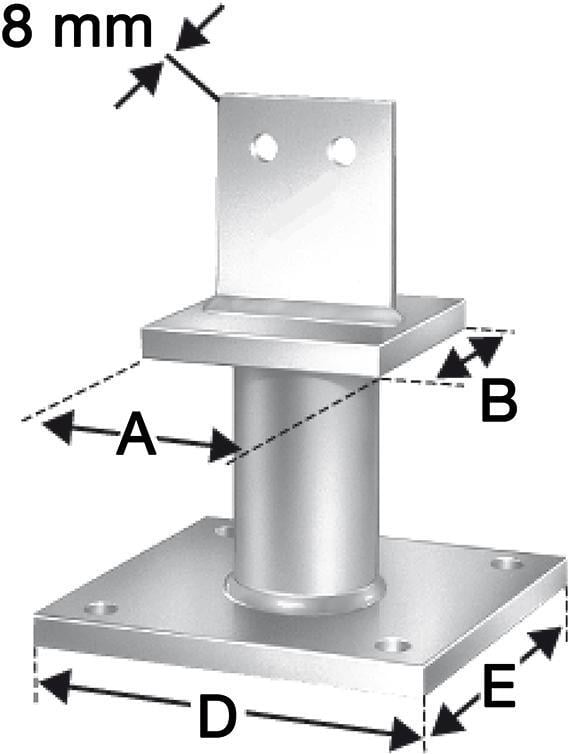 8 mm
A
B
D
E