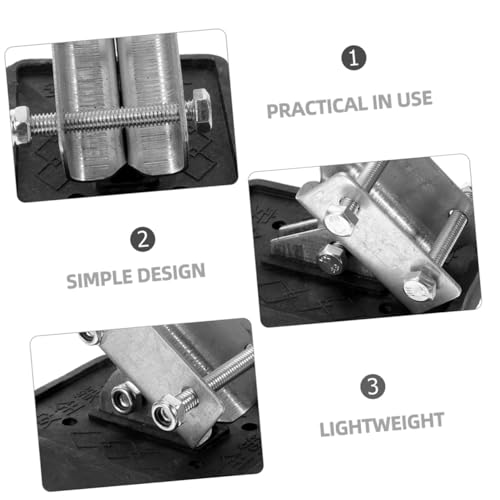 1

PRACTICAL IN USE

2

SIMPLE DESIGN

3

LIGHTWEIGHT