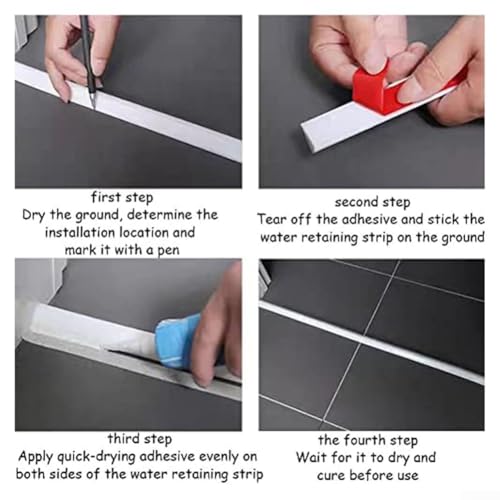 first step
Dry the ground, determine the installation location and mark it with a pen

second step
Tear off the adhesive and stick the water retaining strip on the ground

third step
Apply quick-drying adhesive evenly on both sides of the water retaining strip

the fourth step
Wait for it to dry and cure before use