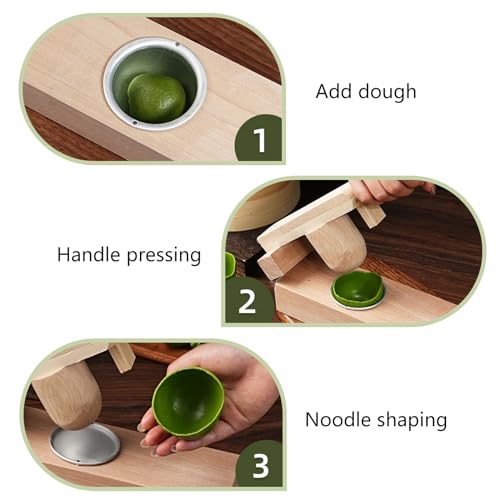 1

Add dough

Handle pressing

2

3

Noodle shaping