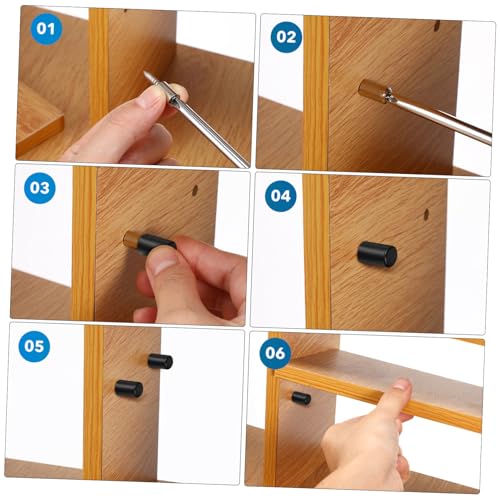 01

02

03

04

05

06