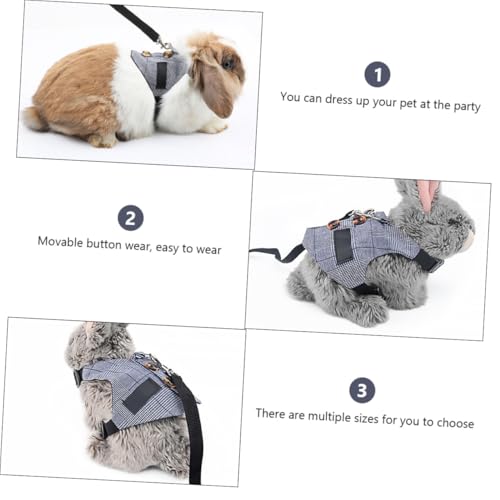 1

You can dress up your pet at the party

2

Movable button wear, easy to wear

3

There are multiple sizes for you to choose