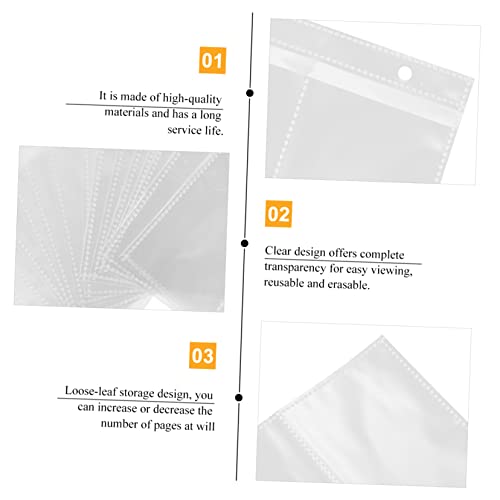 01

It is made of high-quality materials and has a long service life.

02

Clear design offers complete transparency for easy viewing, reusable and erasable.

03

Loose-leaf storage design, you can increase or decrease the number of pages at will