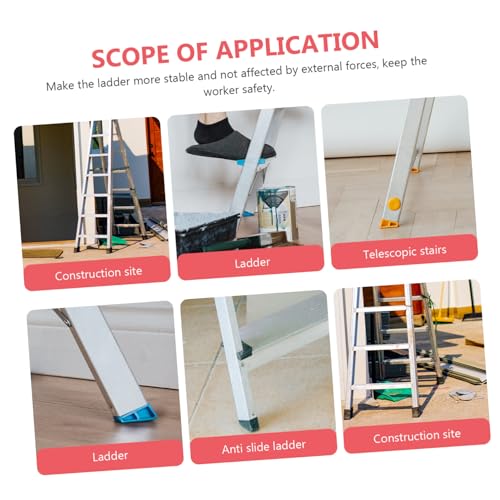 SCOPE OF APPLICATION

Make the ladder more stable and not affected by external forces, keep the worker safety.

Construction site

Ladder

Telescopic stairs

Ladder

Anti slide ladder

Construction site