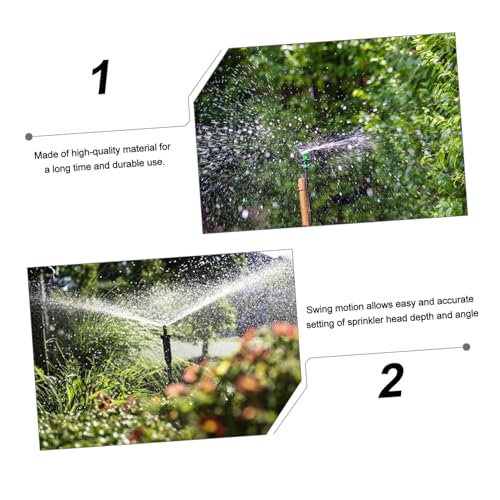 1

Made of high-quality material for a long time and durable use.

Swing motion allows easy and accurate setting of sprinkler head depth and angle

2