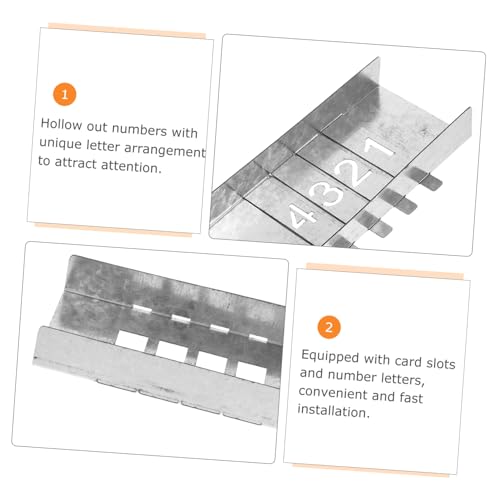 1

Hollow out numbers with unique letter arrangement to attract attention.

4 3 2 1

2

Equipped with card slots and number letters, convenient and fast installation.