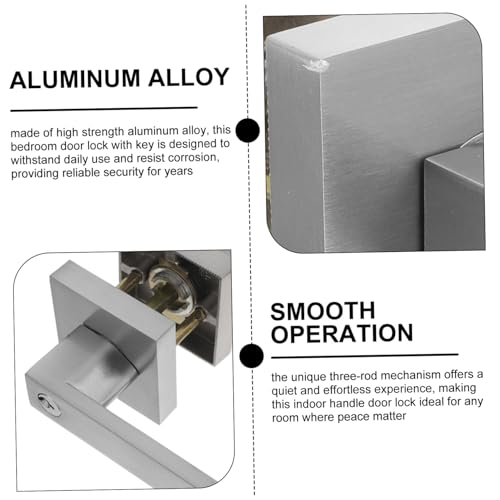 ALUMINUM ALLOY

made of high strength aluminum alloy, this bedroom door lock with key is designed to withstand daily use and resist corrosion, providing reliable security for years

SMOOTH OPERATION

the unique three-rod mechanism offers a quiet and effortless experience, making this indoor handle door lock ideal for any room where peace matter