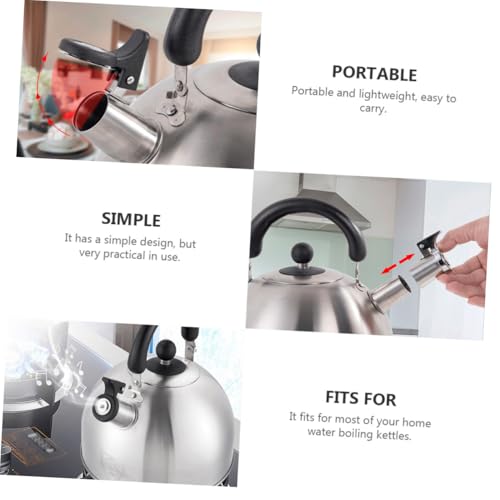 PORTABLE

Portable and lightweight, easy to carry.

SIMPLE

It has a simple design, but very practical in use.

FITS FOR

It fits for most of your home water boiling kettles.