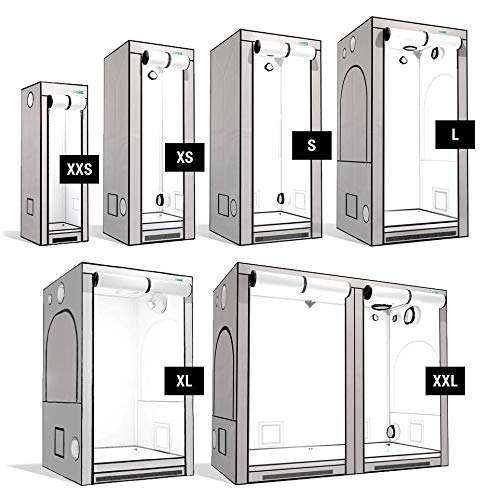 XXS

XS

S

L

XL

XXL