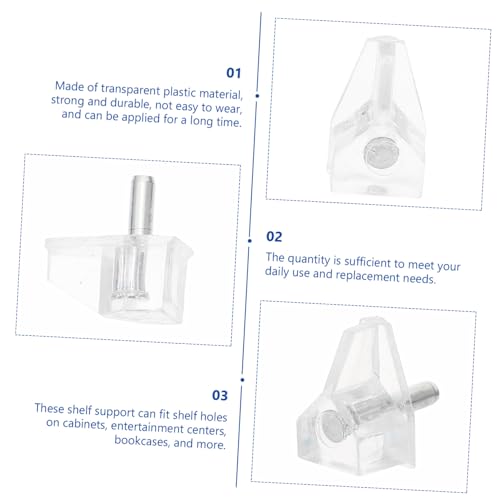 01
Made of transparent plastic material, strong and durable, not easy to wear, and can be applied for a long time.

02
The quantity is sufficient to meet your daily use and replacement needs.

03
These shelf support can fit shelf holes on cabinets, entertainment centers, bookcases, and more.