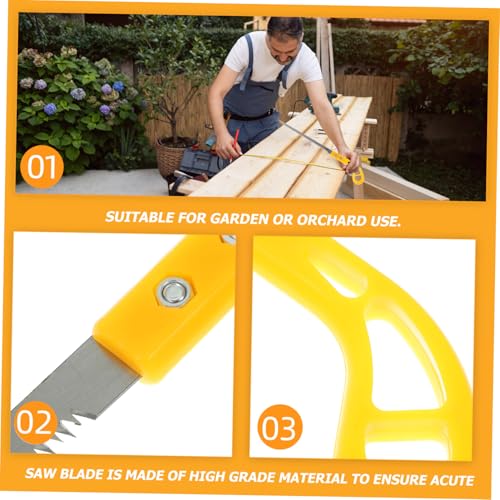 01

SUITABLE FOR GARDEN OR ORCHARD USE.

02

03

SAW BLADE IS MADE OF HIGH GRADE MATERIAL TO ENSURE ACUTE