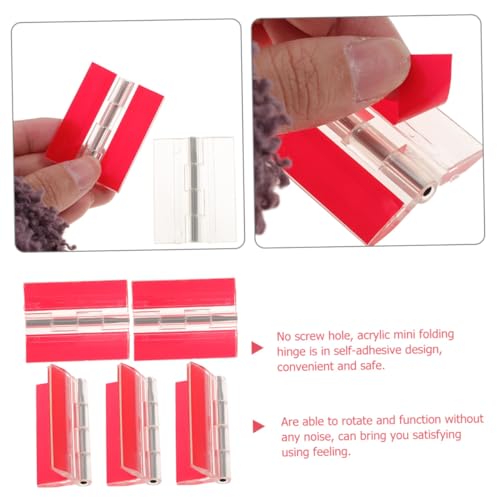 No screw hole, acrylic mini folding hinge is in self-adhesive design, convenient and safe.

Are able to rotate and function without any noise, can bring you satisfying using feeling.