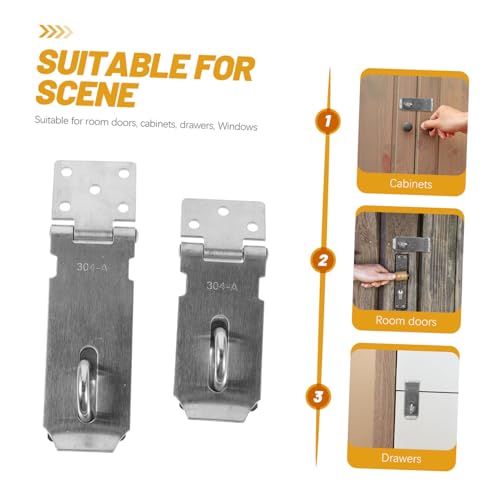 SUITABLE FOR SCENE

Suitable for room doors, cabinets, drawers, Windows

304-A

304-A

1

Cabinets

2

Room doors

3

Drawers