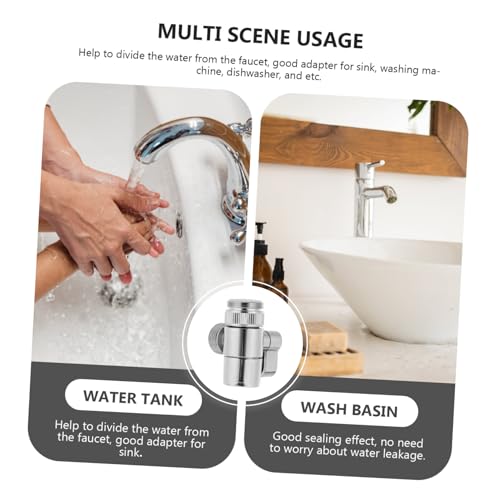 MULTI SCENE USAGE

Help to divide the water from the faucet, good adapter for sink, washing machine, dishwasher, and etc.

WATER TANK

Help to divide the water from the faucet, good adapter for sink.

WASH BASIN

Good sealing effect, no need to worry about water leakage.