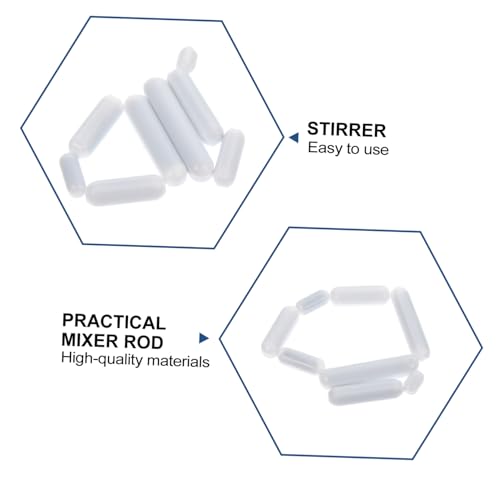 STIRRER
Easy to use

PRACTICAL
MIXER ROD
High-quality materials