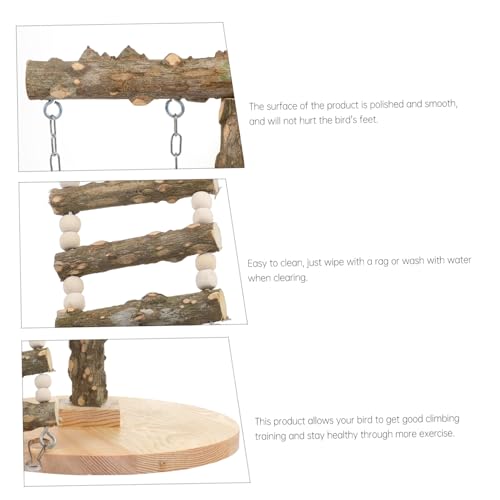 The surface of the product is polished and smooth, and will not hurt the bird's feet.

Easy to clean, just wipe with a rag or wash with water when clearing.

This product allows your bird to get good climbing training and stay healthy through more exercise.