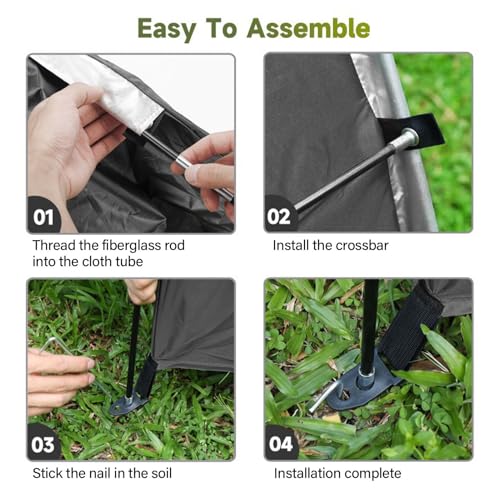 Easy To Assemble

01

Thread the fiberglass rod into the cloth tube

02

Install the crossbar

03

Stick the nail in the soil

04

Installation complete