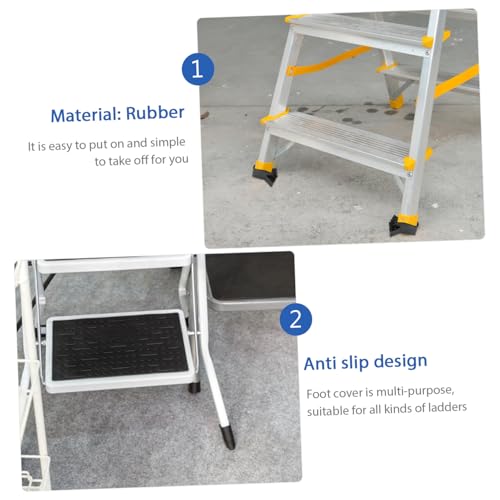 1

Material: Rubber

It is easy to put on and simple to take off for you

2

Anti slip design

Foot cover is multi-purpose, suitable for all kinds of ladders