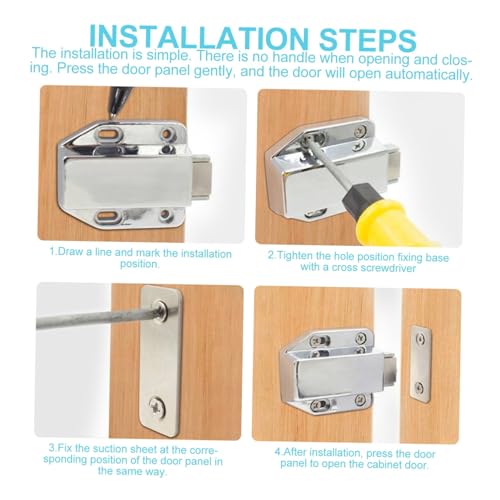 INSTALLATION STEPS

The installation is simple. There is no handle when opening and closing. Press the door panel gently, and the door will open automatically.

1.Draw a line and mark the installation position.

2.Tighten the hole position fixing base with a cross screwdriver

3.Fix the suction sheet at the corresponding position of the door panel in the same way.

4.After installation, press the door panel to open the cabinet door.