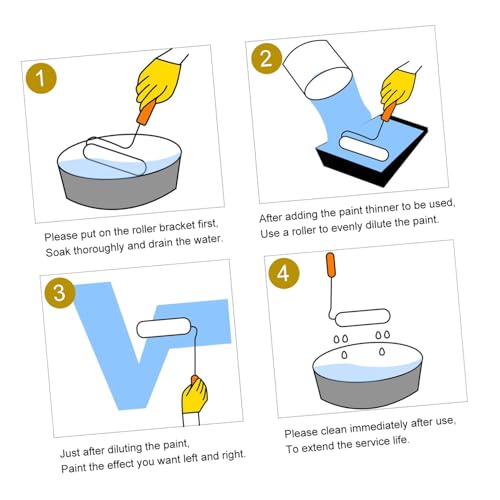 1

Please put on the roller bracket first,
Soak thoroughly and drain the water.

2

After adding the paint thinner to be used,
Use a roller to evenly dilute the paint.

3

Just after diluting the paint,
Paint the effect you want left and right.

4

Please clean immediately after use,
To extend the service life.