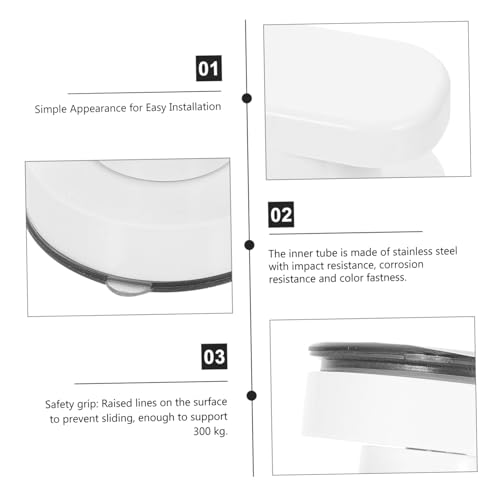 01

Simple Appearance for Easy Installation

02

The inner tube is made of stainless steel with impact resistance, corrosion resistance and color fastness.

03

Safety grip: Raised lines on the surface to prevent sliding, enough to support 300 kg.