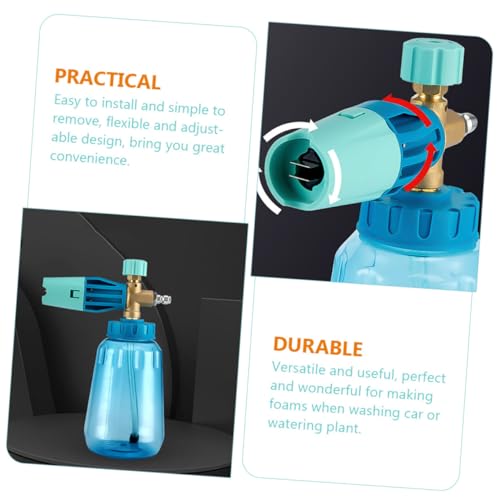 PRACTICAL

Easy to install and simple to remove, flexible and adjustable design, bring you great convenience.

DURABLE

Versatile and useful, perfect and wonderful for making foams when washing car or watering plant.