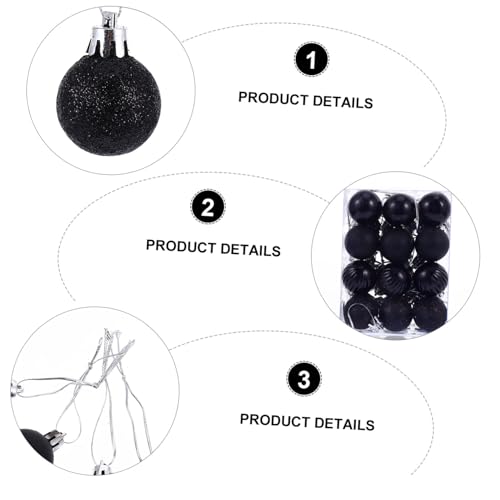 1

PRODUCT DETAILS

2

PRODUCT DETAILS

3

PRODUCT DETAILS