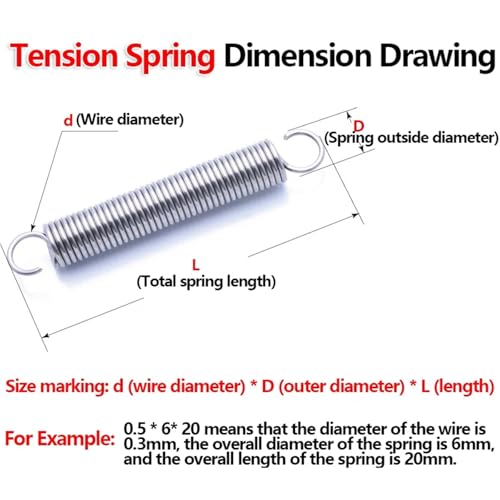 Tension Spring Dimension Drawing

d (Wire diameter)

D
(Spring outside diameter)

L
(Total spring length)

Size marking: d (wire diameter) * D (outer diameter) * L (length)

For Example: 0.5 * 6* 20 means that the diameter of the wire is 0.3mm, the overall diameter of the spring is 6mm, and the overall length of the spring is 20mm.