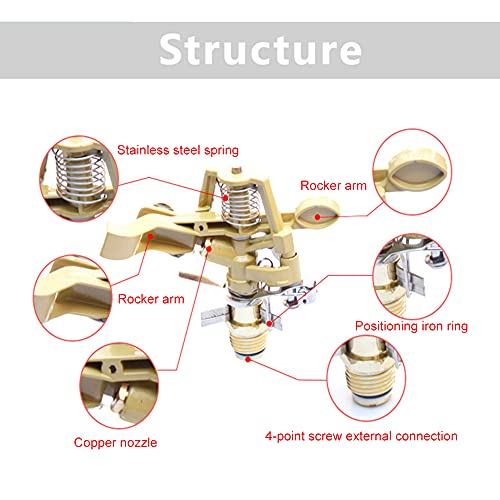 Structure

Stainless steel spring

Rocker arm

Rocker arm

Positioning iron ring

Copper nozzle

4-point screw external connection