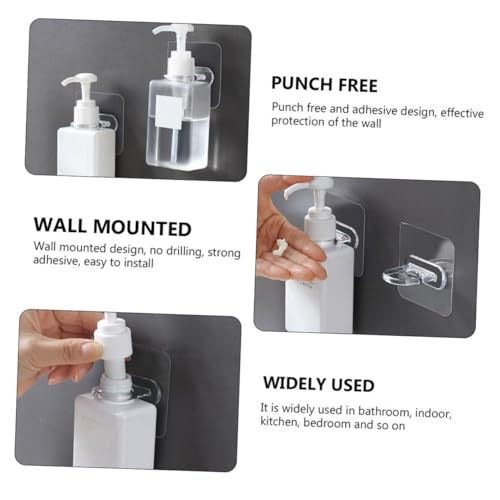 PUNCH FREE

Punch free and adhesive design, effective protection of the wall

WALL MOUNTED

Wall mounted design, no drilling, strong adhesive, easy to install

WIDELY USED

It is widely used in bathroom, indoor, kitchen, bedroom and so on