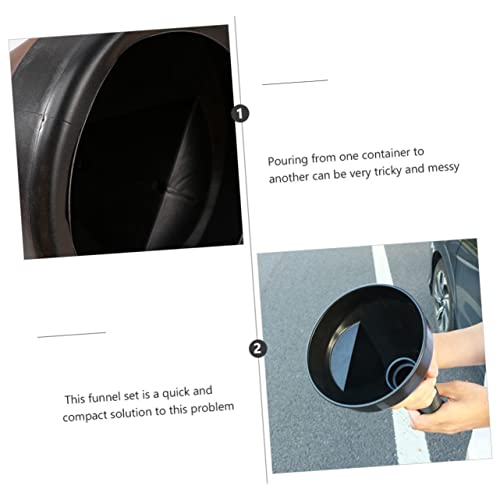 1

Pouring from one container to another can be very tricky and messy

2

This funnel set is a quick and compact solution to this problem