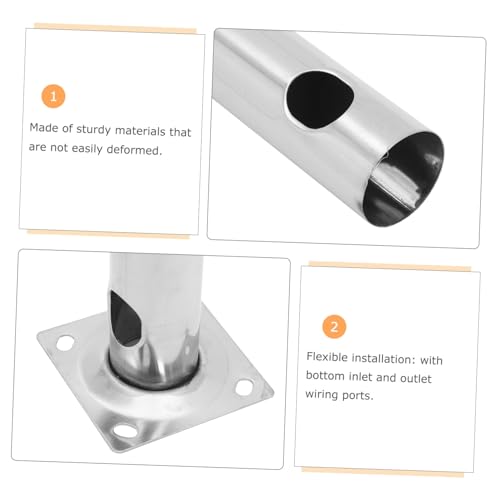 1

Made of sturdy materials that are not easily deformed.

2

Flexible installation: with bottom inlet and outlet wiring ports.