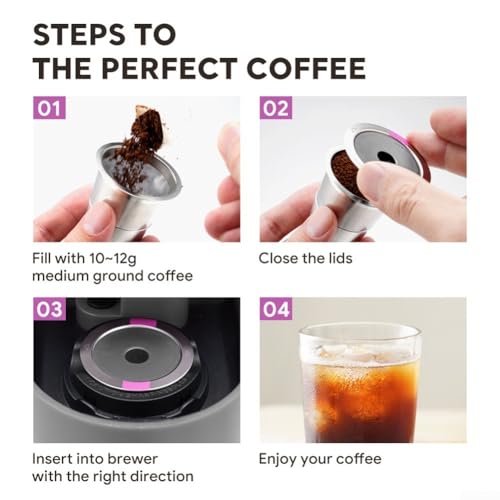 STEPS TO
THE PERFECT COFFEE

01

Fill with 10~12g medium ground coffee

02

Close the lids

03

Insert into brewer with the right direction

04

Enjoy your coffee