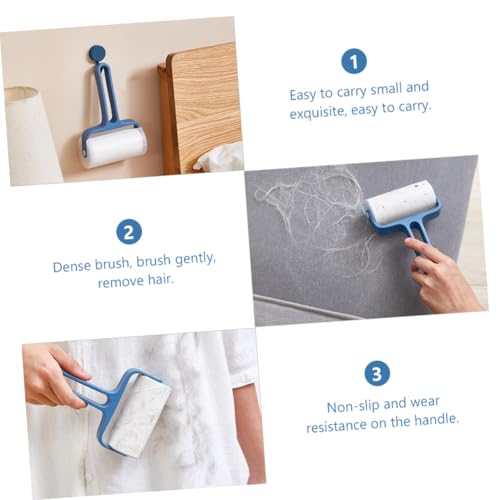 1

Easy to carry small and exquisite, easy to carry.

2

Dense brush, brush gently, remove hair.

3

Non-slip and wear resistance on the handle.