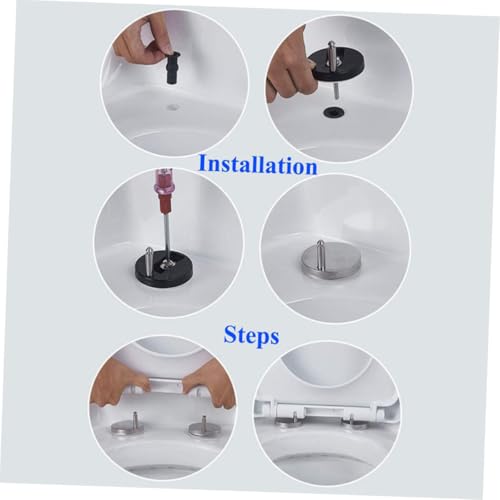 Installation

Steps