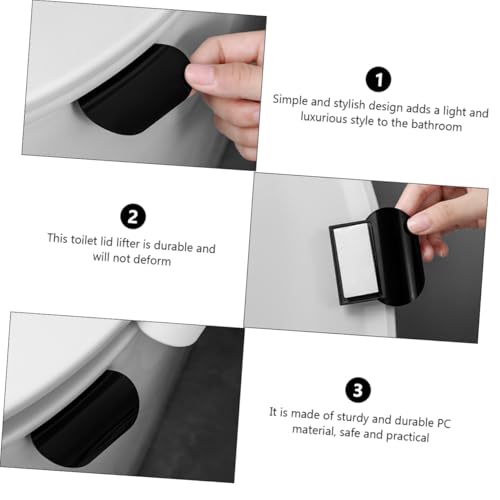 1

Simple and stylish design adds a light and luxurious style to the bathroom

2

This toilet lid lifter is durable and will not deform

3

It is made of sturdy and durable PC material, safe and practical