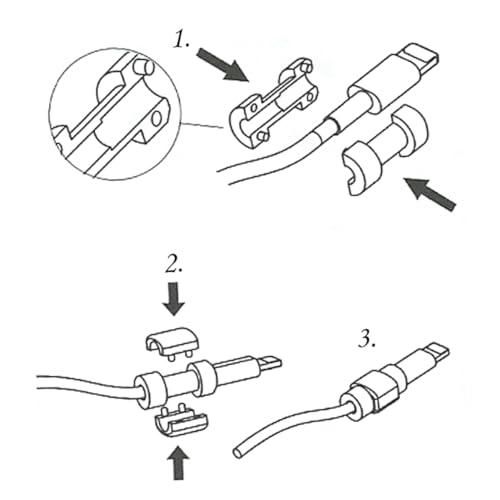 1.

2.

3.