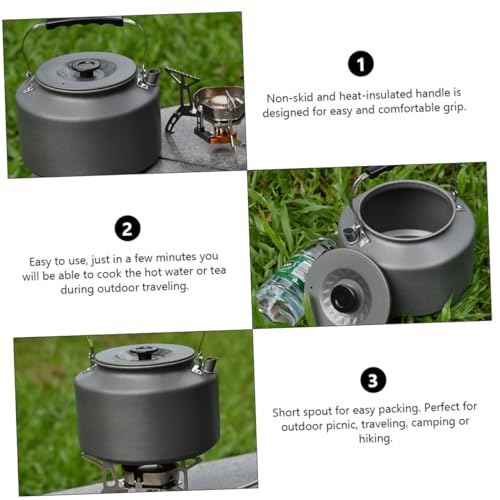 1

Non-skid and heat-insulated handle is designed for easy and comfortable grip.

2

Easy to use, just in a few minutes you will be able to cook the hot water or tea during outdoor traveling.

3

Short spout for easy packing. Perfect for outdoor picnic, traveling, camping or hiking.