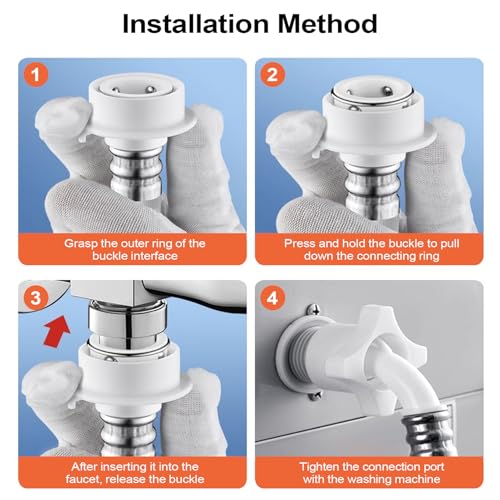 Installation Method

1

Grasp the outer ring of the buckle interface

2

Press and hold the buckle to pull down the connecting ring

3

After inserting it into the faucet, release the buckle

4

Tighten the connection port with the washing machine